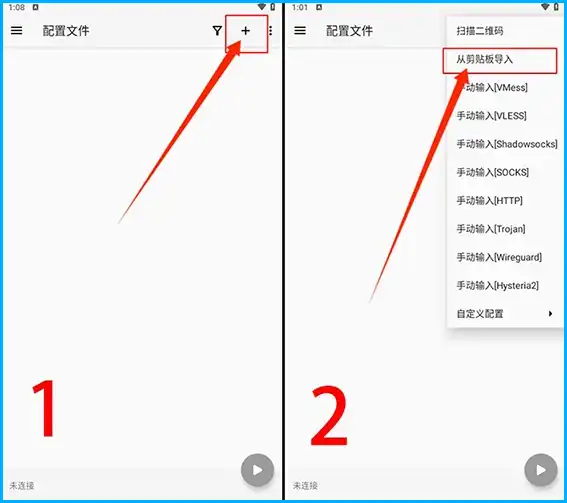 1:08

配置文件

+

1

未连接

1:01

配置文件

扫描二维码

从剪贴板导入

手动输入[VMess]

手动输入[VLESS]

手动输入[Shadowsocks]

手动输入[SOCKS]

手动输入[HTTP]

手动输入[Trojan]

手动输入[Wireguard]

手动输入[Hysteria2]

自定义配置

2

未连接